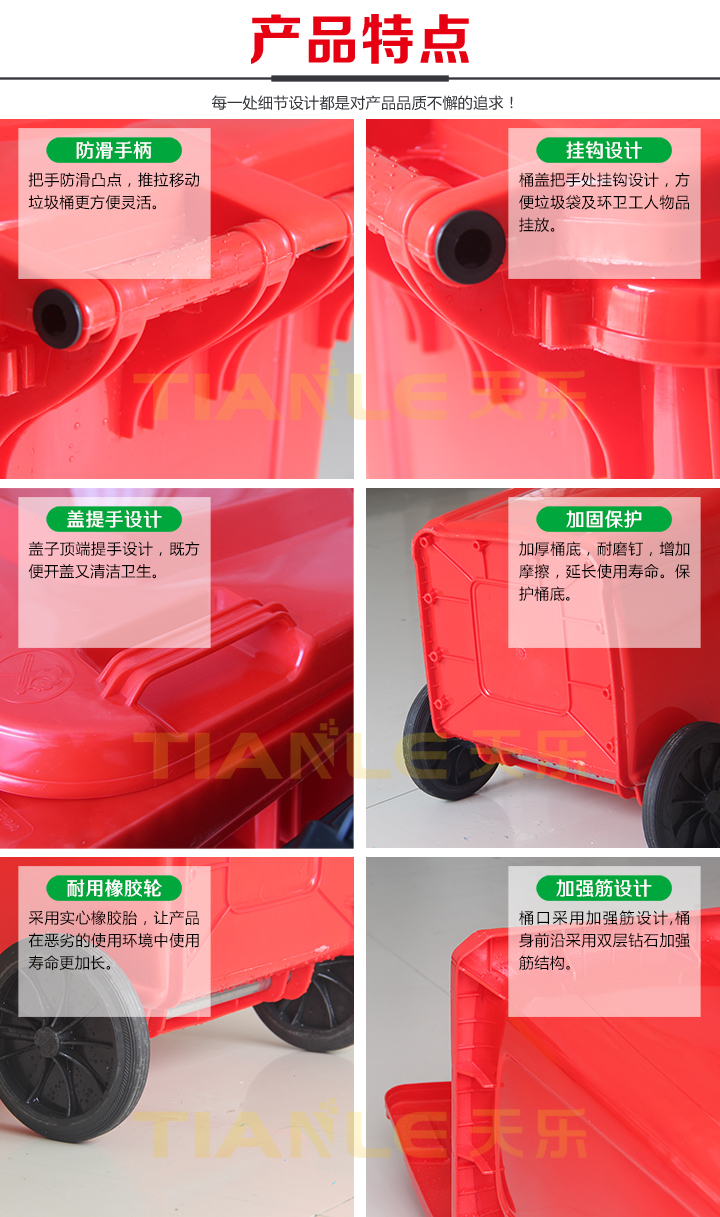 产品特点

每一处细节设计都是对产品品质不懈的追求！

防滑手柄

把手防滑凸点，推拉移动垃圾桶更方便灵活。

挂钩设计

桶盖把手处挂钩设计，方便垃圾袋及环卫工人物品挂放。

TIANLE 天乐

盖提手设计

盖子顶端提手设计，既方便开盖又清洁卫生。

加固保护

加厚桶底，耐磨钉，增加摩擦，延长使用寿命。保护桶底。

TIANLE 天乐

耐用橡胶轮

采用实心橡胶胎，让产品在恶劣的使用环境中使用寿命更加长。

加强筋设计

桶口采用加强筋设计，桶身前沿采用双层钻石加强筋结构。

TIANLE 天乐